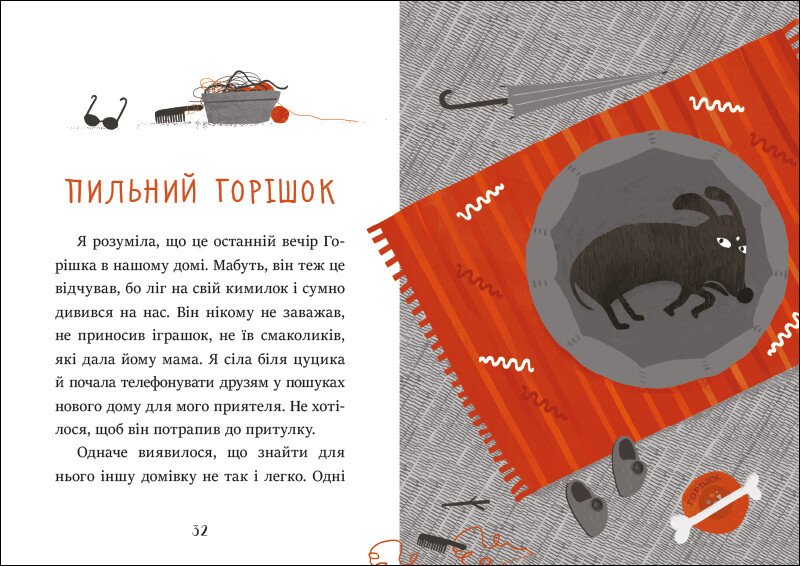 ПИЛЬНИЙ ГОРІШОК

Я розуміла, що це останній вечір Горішка в нашому домі. Мабуть, він теж це відчував, бо ліг на свій кимилок і сумно дивився на нас. Він нікому не заважав, не приносив іграшок, не їв смаколиків, які дала йому мама. Я сіла біля цуцика й почала телефонувати друзям у пошуках нового дому для мого приятеля. Не хотілося, щоб він потрапив до притулку.

Одначе виявилося, що знайти для нього іншу домівку не так і легко. Одні

32

ГОРІШОК